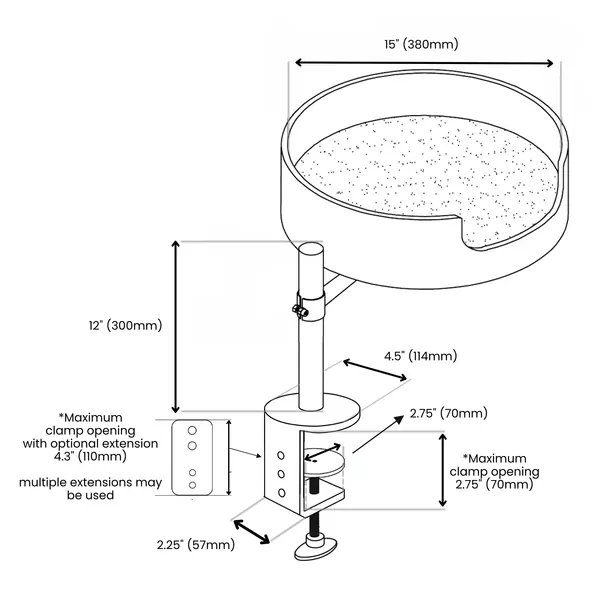 15" (380mm)

12" (300mm)

4.5" (114mm)

2.75" (70mm)

*Maximum clamp opening with optional extension 4.3" (110mm)

multiple extensions may be used

*Maximum clamp opening 2.75" (70mm)

2.25" (57mm)