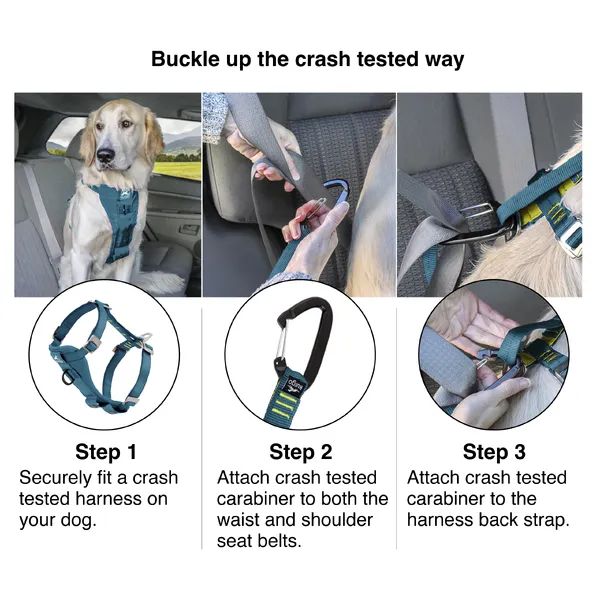 Buckle up the crash tested way

Step 1
Securely fit a crash tested harness on your dog.

Step 2
Attach crash tested carabiner to both the waist and shoulder seat belts.

Step 3
Attach crash tested carabiner to the harness back strap.