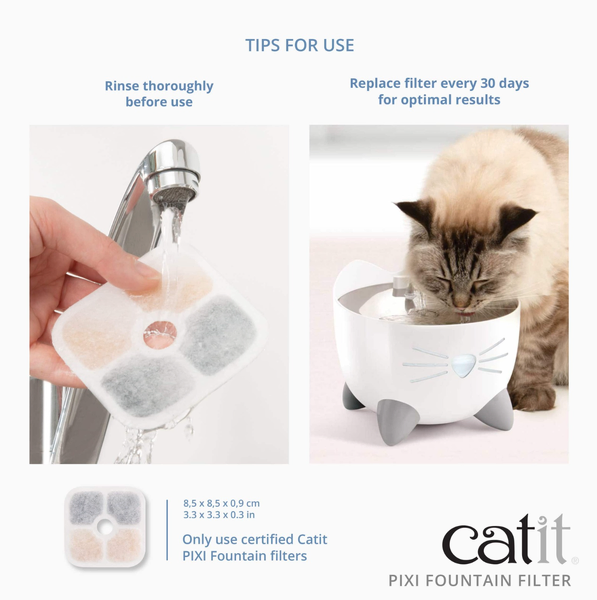 TIPS FOR USE

Rinse thoroughly before use

Replace filter every 30 days for optimal results

8,5 x 8,5 x 0,9 cm
3.3 x 3.3 x 0.3 in

Only use certified Catit PIXI Fountain filters

catit®

PIXI FOUNTAIN FILTER