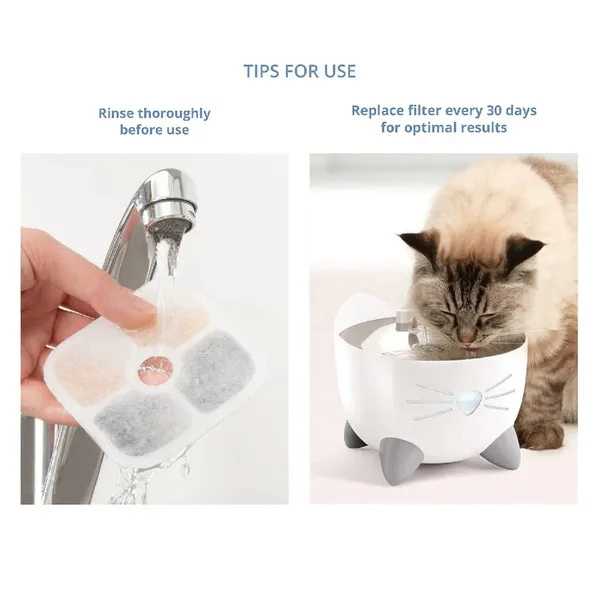 TIPS FOR USE

Rinse thoroughly before use

Replace filter every 30 days for optimal results